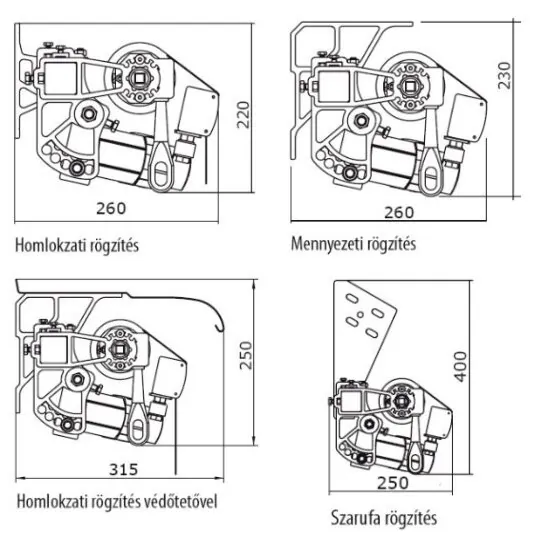 220

260

Homlokzati rögzítés

230

260

Mennyezeti rögzítés

250

315

Homlokzati rögzítés védőtetővel

400

250

Szarufa rögzítés